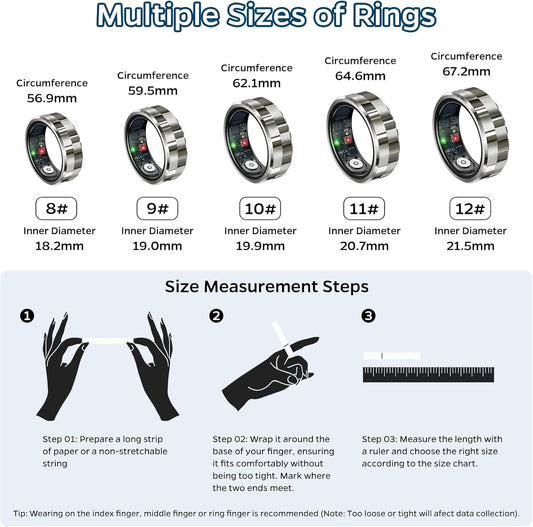 Multiple Sizes of Rings

Circumference
56.9mm

8#

Inner Diameter
18.2mm

Circumference
59.5mm

9#

Inner Diameter
19.0mm

Circumference
62.1mm

10#

Inner Diameter
19.9mm

Circumference
64.6mm

11#

Inner Diameter
20.7mm

Circumference
67.2mm

12#

Inner Diameter
21.5mm

Size Measurement Steps

1

Step 01: Prepare a long strip of paper or a non-stretchable string

2

Step 02: Wrap it around the base of your finger, ensuring it fits comfortably without being too tight. Mark where the two ends meet.

3

Step 03: Measure the length with a ruler and choose the right size according to the size chart.

Tip: Wearing on the index finger, middle finger or ring finger is recommended (Note: Too loose or tight will afect data collection).