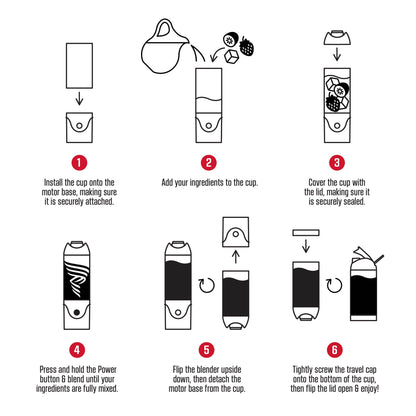 1
Install the cup onto the motor base, making sure it is securely attached.

2
Add your ingredients to the cup.

3
Cover the cup with the lid, making sure it is securely sealed.

4
Press and hold the Power button & blend until your ingredients are fully mixed.

5
Flip the blender upside down, then detach the motor base from the cup.

6
Tightly screw the travel cap onto the bottom of the cup, then flip the lid open & enjoy!